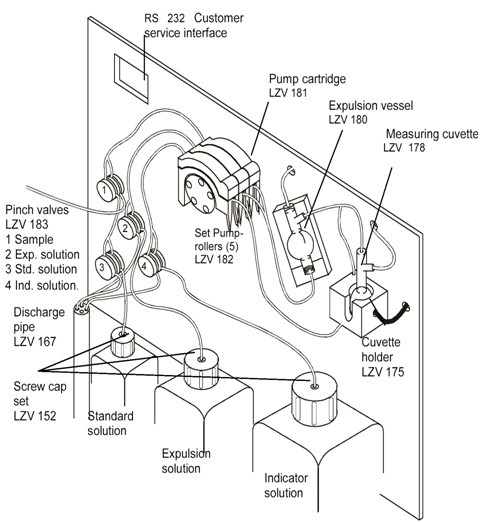 RS 232 Customer service interface

Pump cartridge
LZV 181

Expulsion vessel
LZV 180

Measuring cuvette
LZV 178

1

2

3

4

Pinch valves
LZV 183
1 Sample
2 Exp. solution
3 Std. solution
4 Ind. solution.

Set Pump-rollers (5)
LZV 182

Discharge pipe
LZV 167

Cuvette holder
LZV 175

Screw cap set
LZV 152

Standard solution

Expulsion solution

Indicator solution